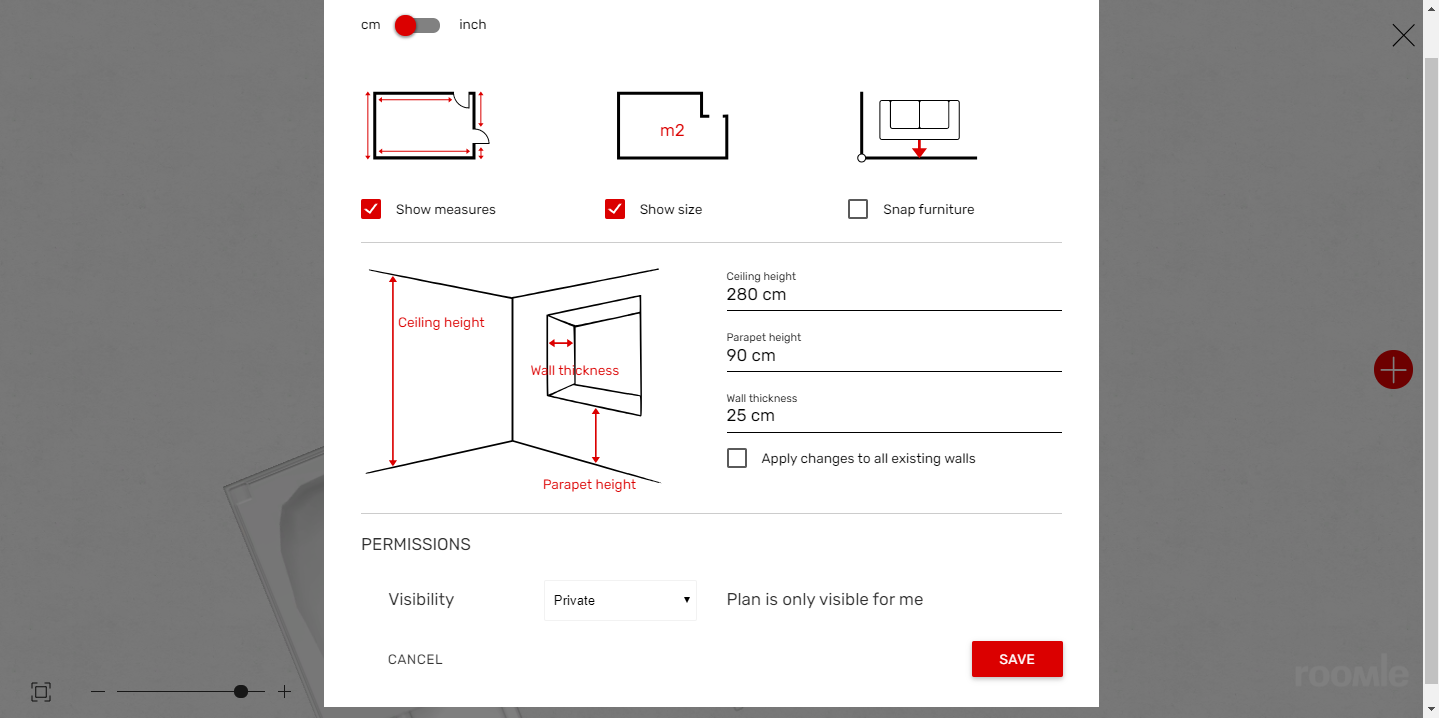 cm inch

m2

Show measures

Show size

Snap furniture

Ceiling height

Wall thickness

Parapet height

Ceiling height
280 cm

Parapet height
90 cm

Wall thickness
25 cm

Apply changes to all existing walls

PERMISSIONS

Visibility

Private

Plan is only visible for me

CANCEL

SAVE

roomle